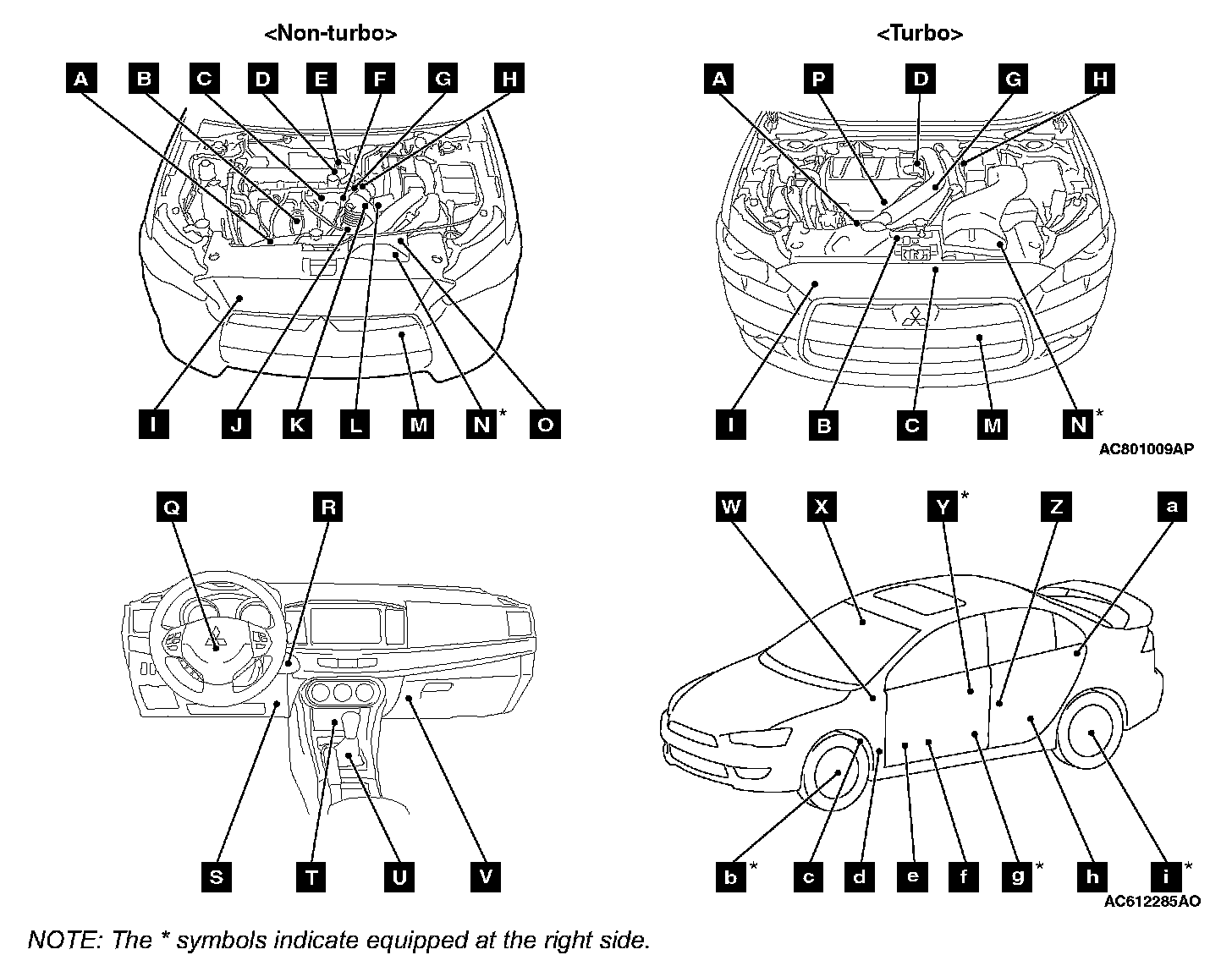 <Non-turbo>

A B C D E F G H

I J K L M N* O

<Turbo>

A P D G H

I B C M N*

AC801009AP

Q R

S T U V

W X Y* Z a

b* c d e f g* h i*

AC612285AO

NOTE: The * symbols indicate equipped at the right side.