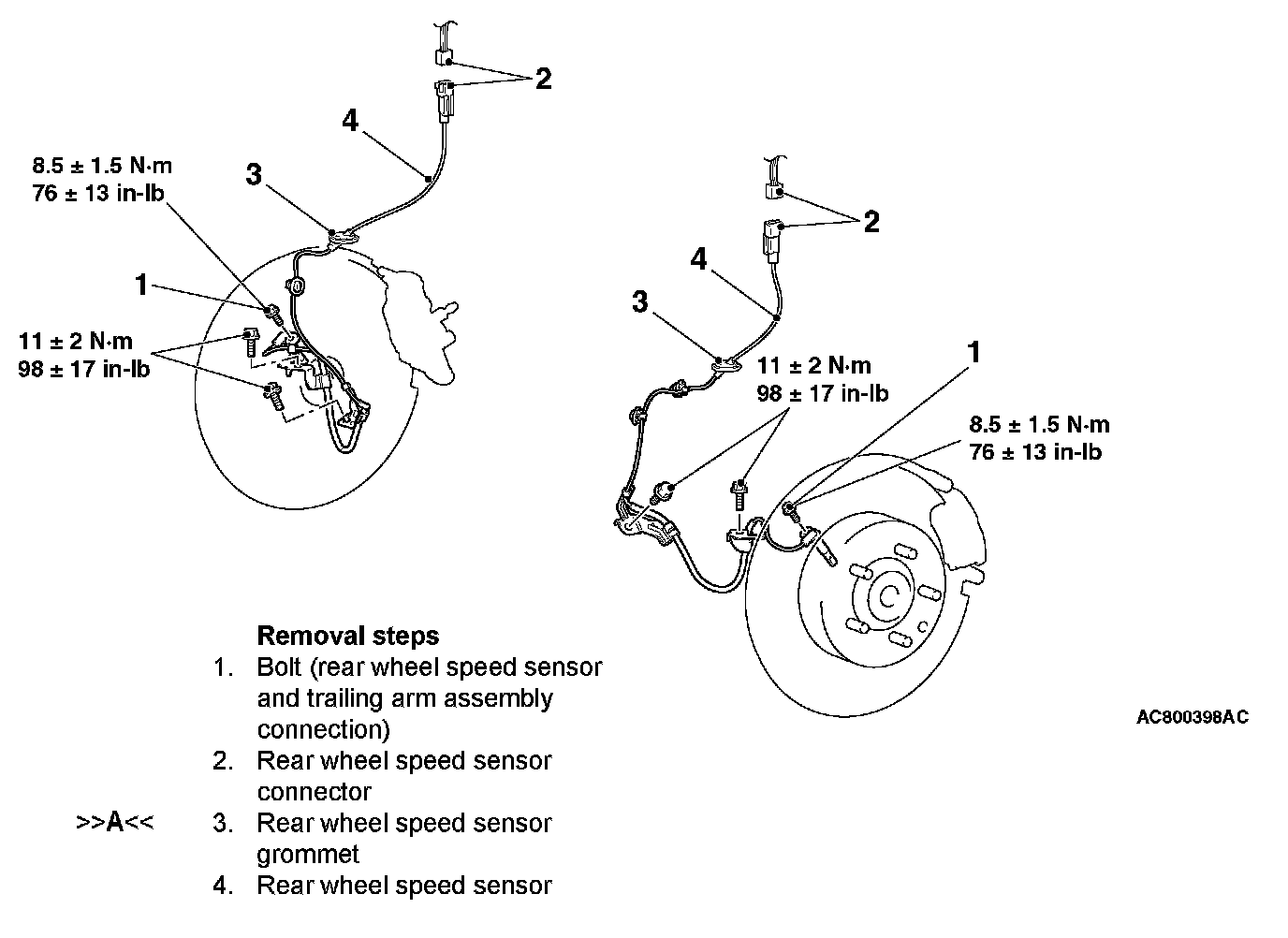 2
4
8.5 ± 1.5 N·m
76 ± 13 in-lb
3
1
11 ± 2 N·m
98 ± 17 in-lb

2
4
3
11 ± 2 N·m
98 ± 17 in-lb
1
8.5 ± 1.5 N·m
76 ± 13 in-lb

AC800398AC

Removal steps
1. Bolt (rear wheel speed sensor and trailing arm assembly connection)
2. Rear wheel speed sensor connector
>>A<< 3. Rear wheel speed sensor grommet
4. Rear wheel speed sensor