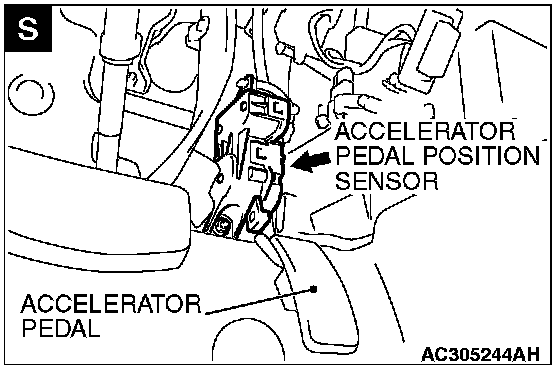 S

ACCELERATOR PEDAL POSITION SENSOR

ACCELERATOR PEDAL

AC305244AH