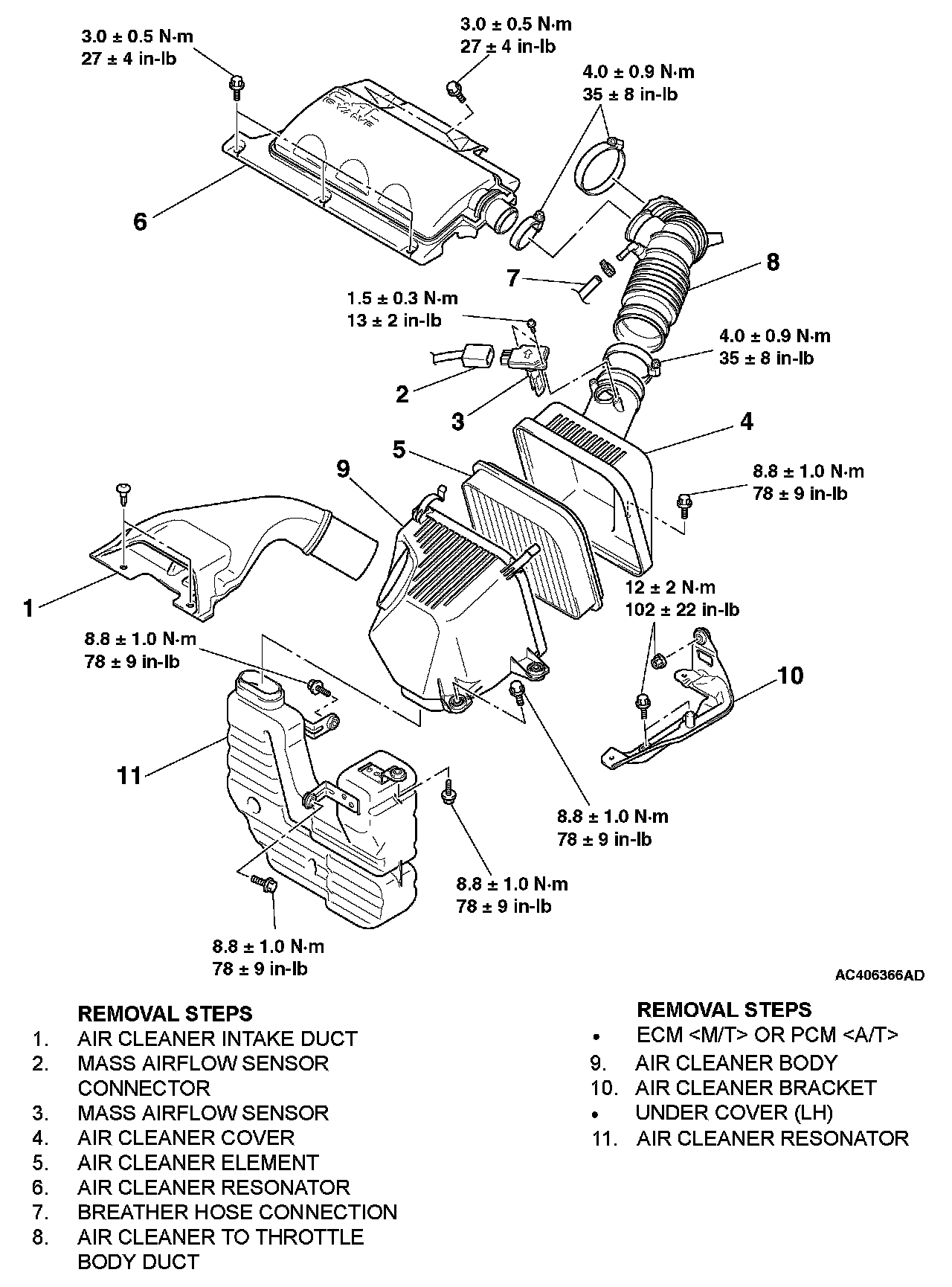 3.0 ± 0.5 N·m
27 ± 4 in-lb

3.0 ± 0.5 N·m
27 ± 4 in-lb

4.0 ± 0.9 N·m
35 ± 8 in-lb

6

7

8

1.5 ± 0.3 N·m
13 ± 2 in-lb

4.0 ± 0.9 N·m
35 ± 8 in-lb

2

3

4

5

9

8.8 ± 1.0 N·m
78 ± 9 in-lb

1

12 ± 2 N·m
102 ± 22 in-lb

8.8 ± 1.0 N·m
78 ± 9 in-lb

10

11

8.8 ± 1.0 N·m
78 ± 9 in-lb

8.8 ± 1.0 N·m
78 ± 9 in-lb

8.8 ± 1.0 N·m
78 ± 9 in-lb

AC406366AD

REMOVAL STEPS
1. AIR CLEANER INTAKE DUCT
2. MASS AIRFLOW SENSOR CONNECTOR
3. MASS AIRFLOW SENSOR
4. AIR CLEANER COVER
5. AIR CLEANER ELEMENT
6. AIR CLEANER RESONATOR
7. BREATHER HOSE CONNECTION
8. AIR CLEANER TO THROTTLE BODY DUCT

REMOVAL STEPS
• ECM <M/T> OR PCM <A/T>
9. AIR CLEANER BODY
10. AIR CLEANER BRACKET
• UNDER COVER (LH)
11. AIR CLEANER RESONATOR