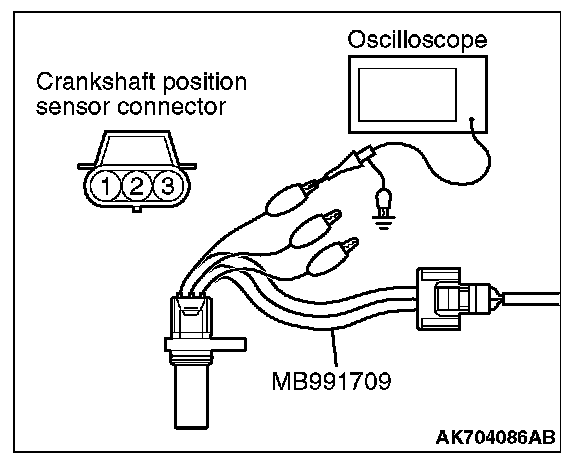 Oscilloscope

Crankshaft position sensor connector

1 2 3

MB991709

AK704086AB