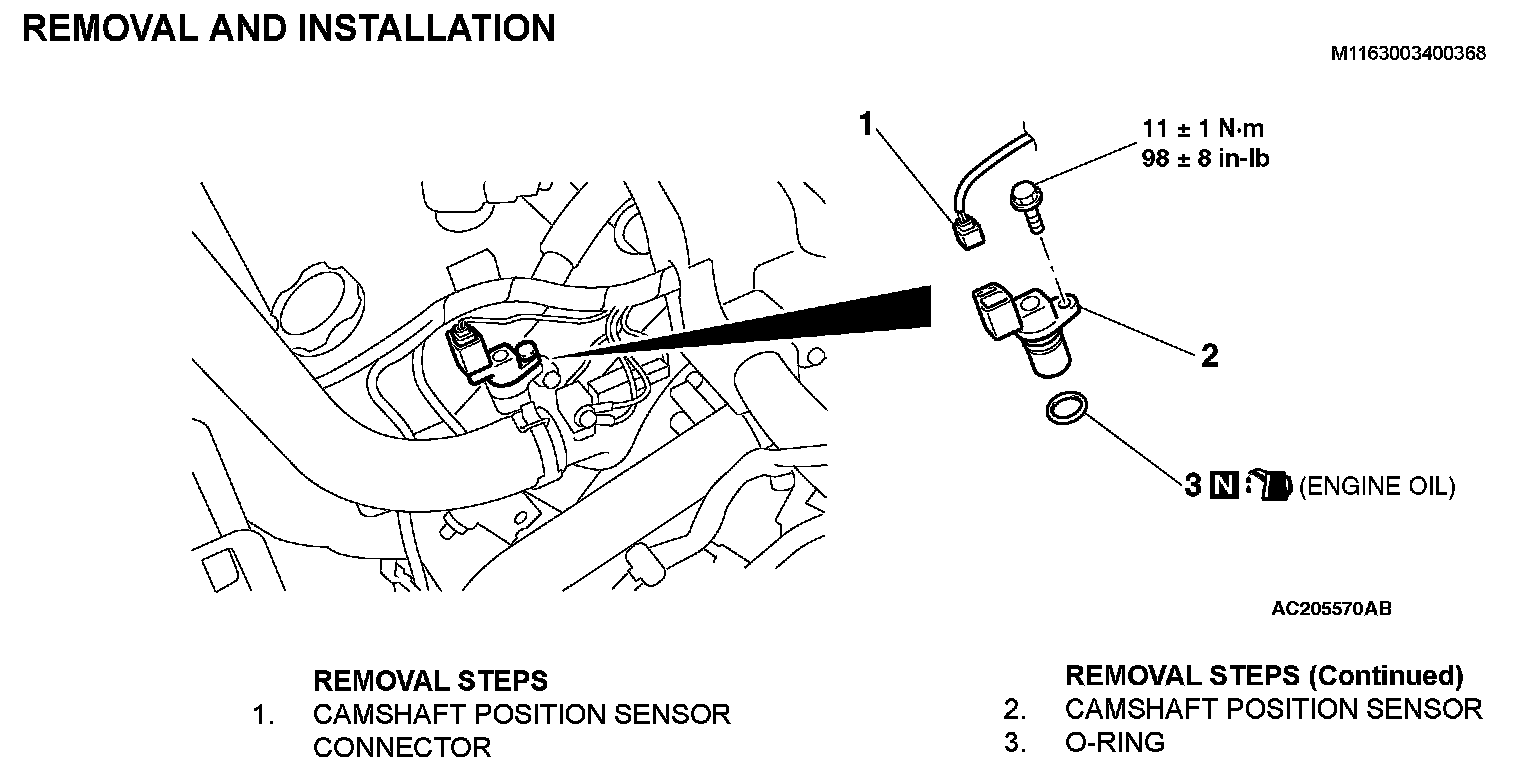 REMOVAL AND INSTALLATION

M1163003400368

1

11 ± 1 N·m
98 ± 8 in-lb

2

3 N (ENGINE OIL)

AC205570AB

REMOVAL STEPS
1. CAMSHAFT POSITION SENSOR CONNECTOR

REMOVAL STEPS (Continued)
2. CAMSHAFT POSITION SENSOR
3. O-RING