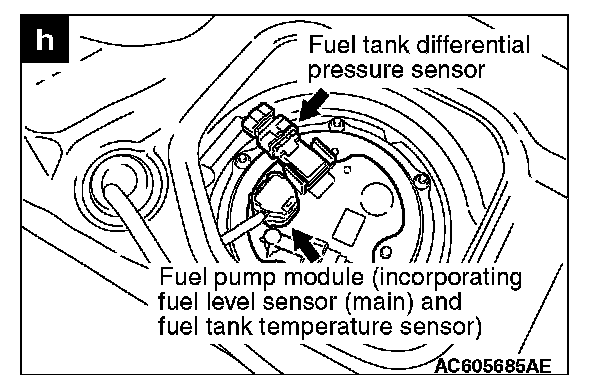 h

Fuel tank differential pressure sensor

Fuel pump module (incorporating fuel level sensor (main) and fuel tank temperature sensor)

AC605685AE