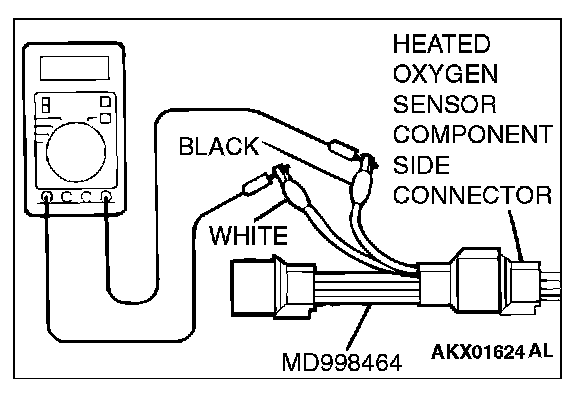 HEATED OXYGEN SENSOR COMPONENT SIDE CONNECTOR

BLACK

WHITE

MD998464

AKX01624 AL