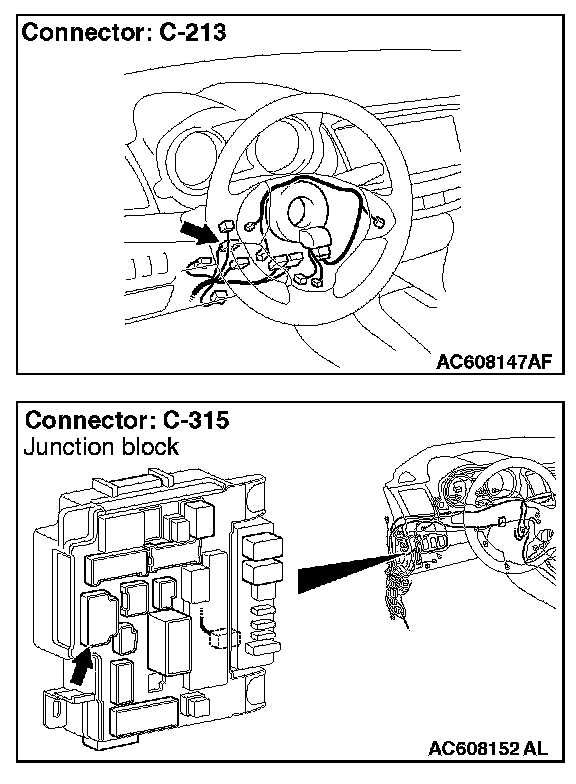 Connector: C-213

AC608147AF

Connector: C-315
Junction block

AC608152 AL