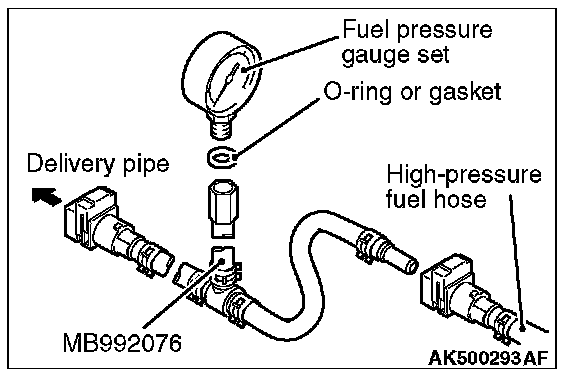 Fuel pressure gauge set

O-ring or gasket

Delivery pipe

High-pressure fuel hose

MB992076

AK500293AF