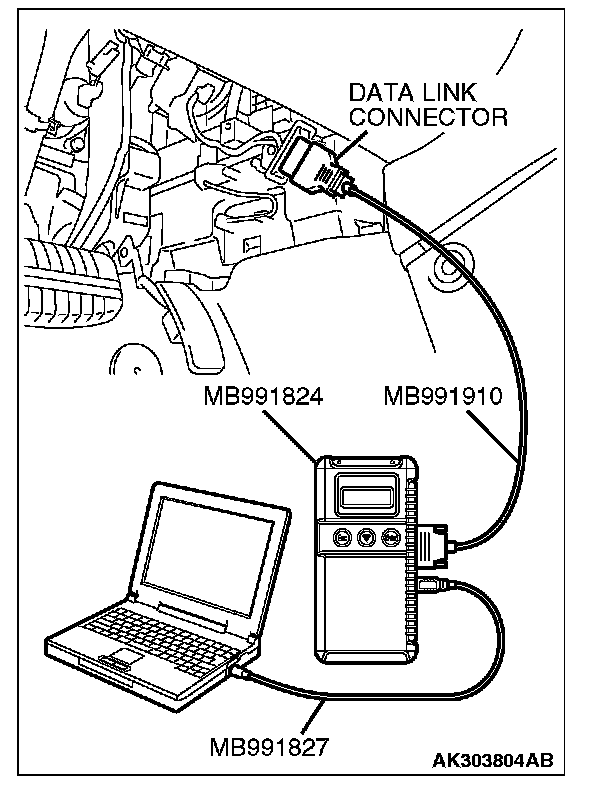 DATA LINK CONNECTOR

MB991824

MB991910

MB991827

AK303804AB