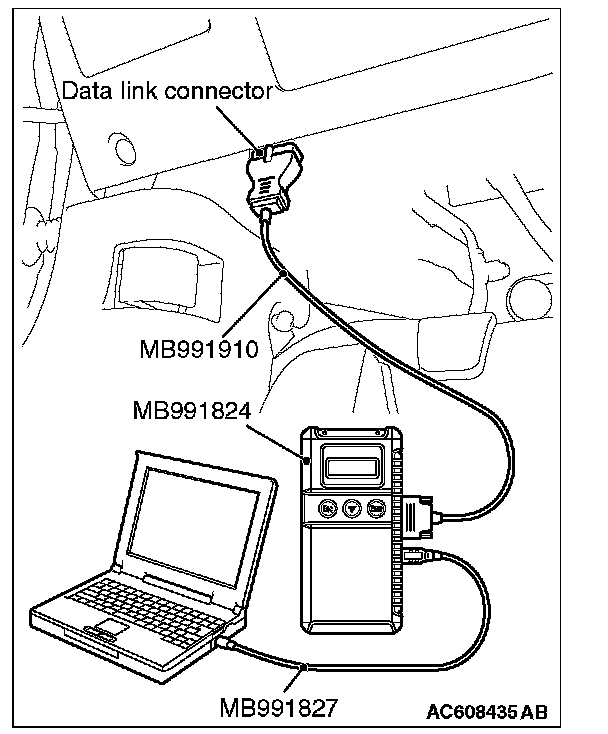 Data link connector

MB991910

MB991824

MB991827

AC608435 AB