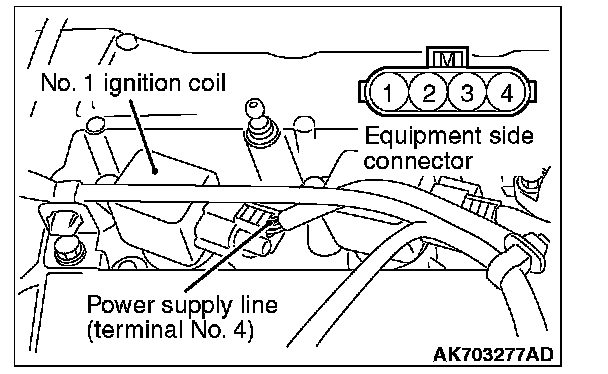 No. 1 ignition coil

M

1 2 3 4

Equipment side connector

Power supply line (terminal No. 4)

AK703277AD