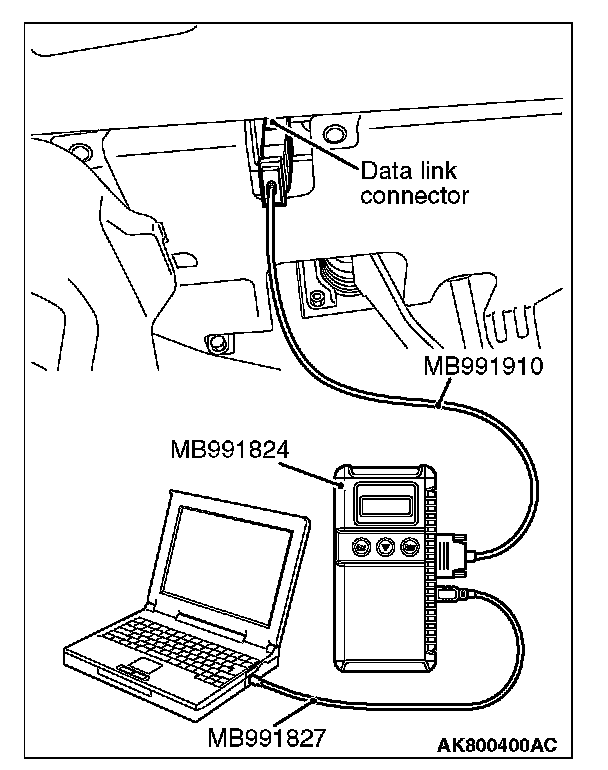 Data link connector

MB991910

MB991824

MB991827

AK800400AC