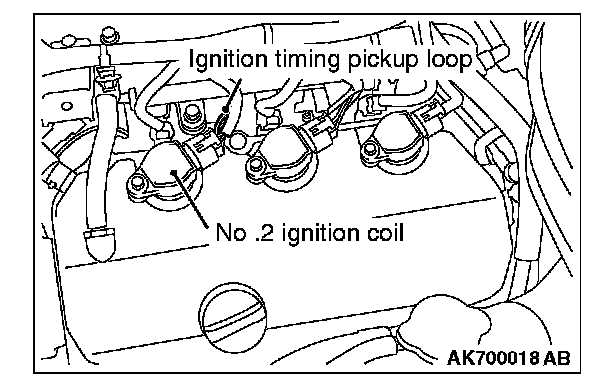 Ignition timing pickup loop

No .2 ignition coil

AK700018 AB