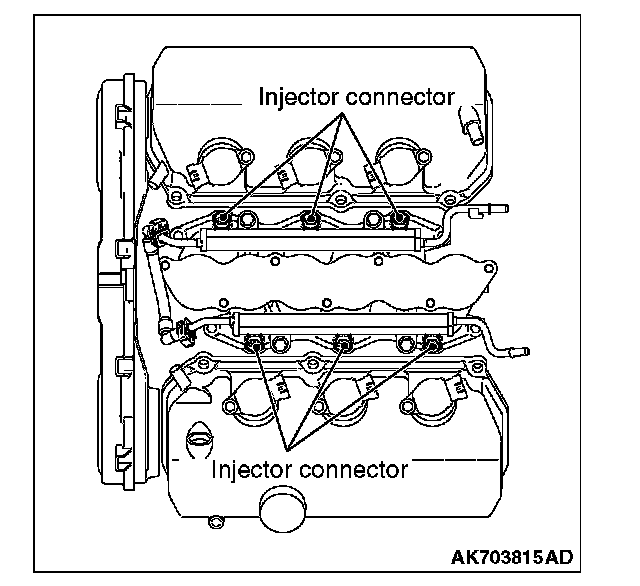 Injector connector

Injector connector

AK703815AD