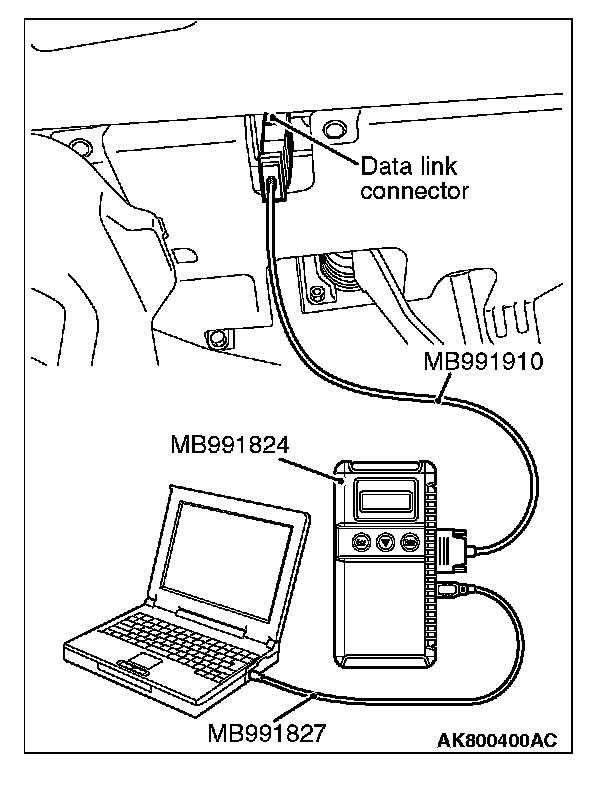 Data link connector

MB991910

MB991824

MB991827

AK800400AC