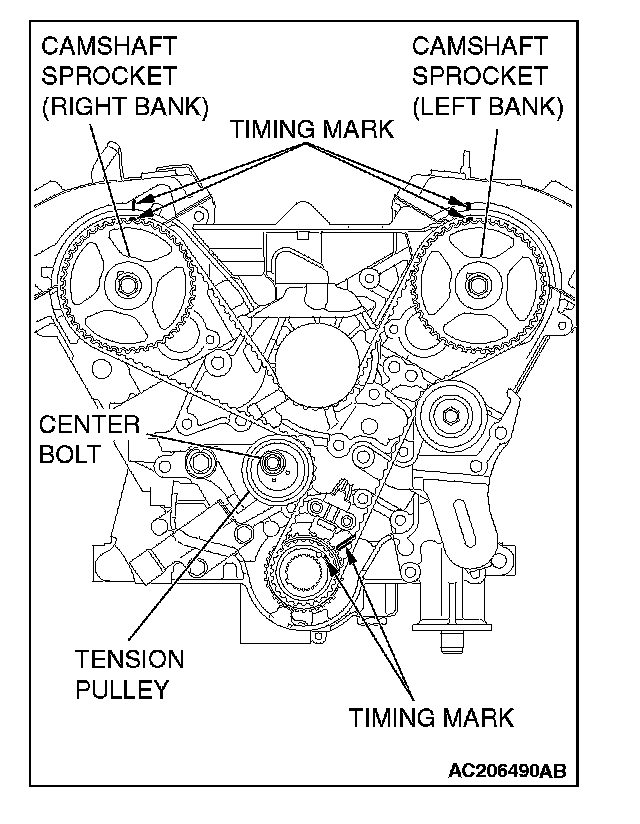 CAMSHAFT SPROCKET (RIGHT BANK)

CAMSHAFT SPROCKET (LEFT BANK)

TIMING MARK

CENTER BOLT

TENSION PULLEY

TIMING MARK

AC206490AB