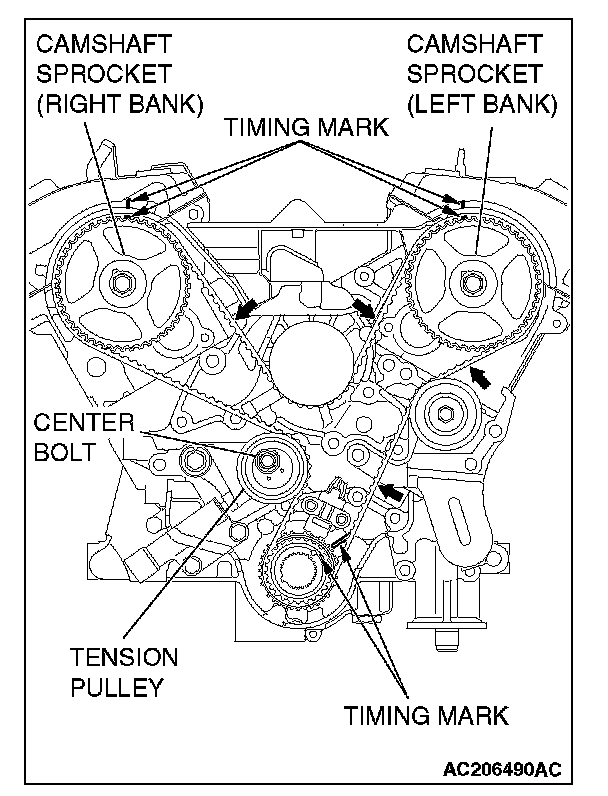 CAMSHAFT SPROCKET (RIGHT BANK)

CAMSHAFT SPROCKET (LEFT BANK)

TIMING MARK

CENTER BOLT

TENSION PULLEY

TIMING MARK

AC206490AC