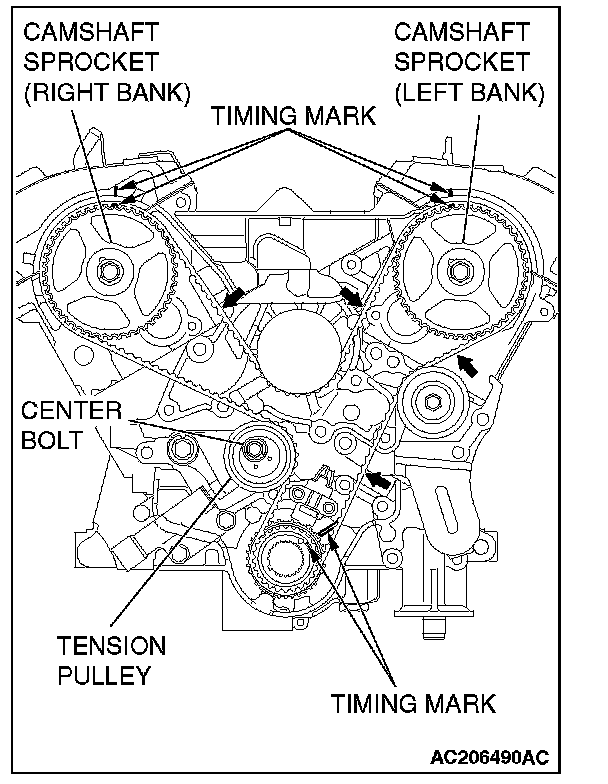 CAMSHAFT SPROCKET (RIGHT BANK)

CAMSHAFT SPROCKET (LEFT BANK)

TIMING MARK

CENTER BOLT

TENSION PULLEY

TIMING MARK

AC206490AC