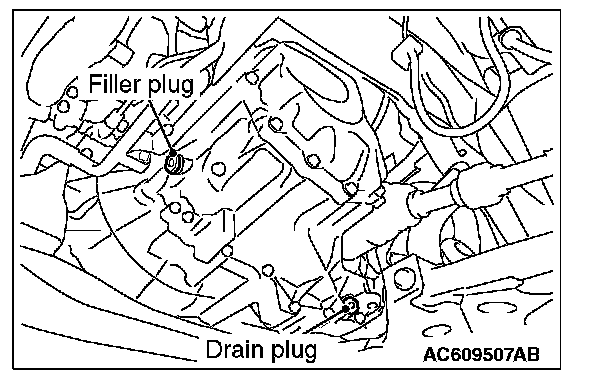 Filler plug

Drain plug

AC609507AB