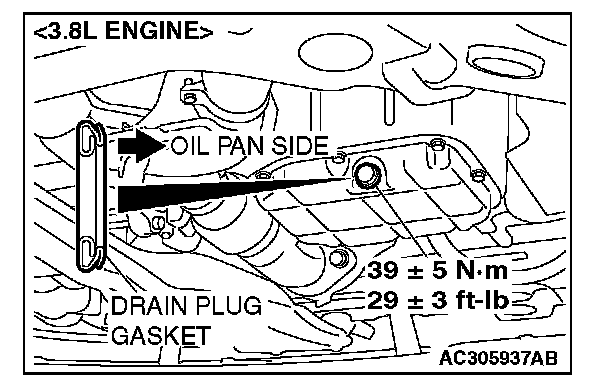 <3.8L ENGINE>

OIL PAN SIDE

39 ± 5 N·m
29 ± 3 ft-lb

DRAIN PLUG
GASKET

AC305937AB