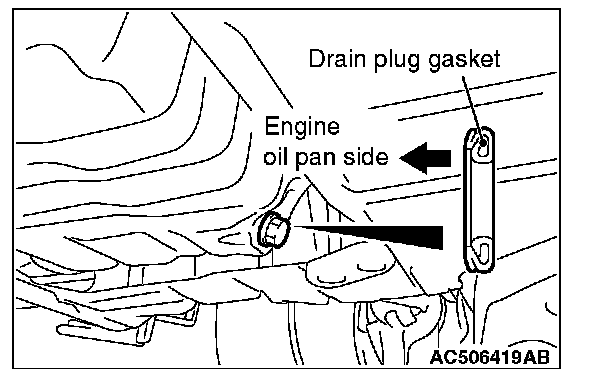 Drain plug gasket

Engine
oil pan side

AC506419AB