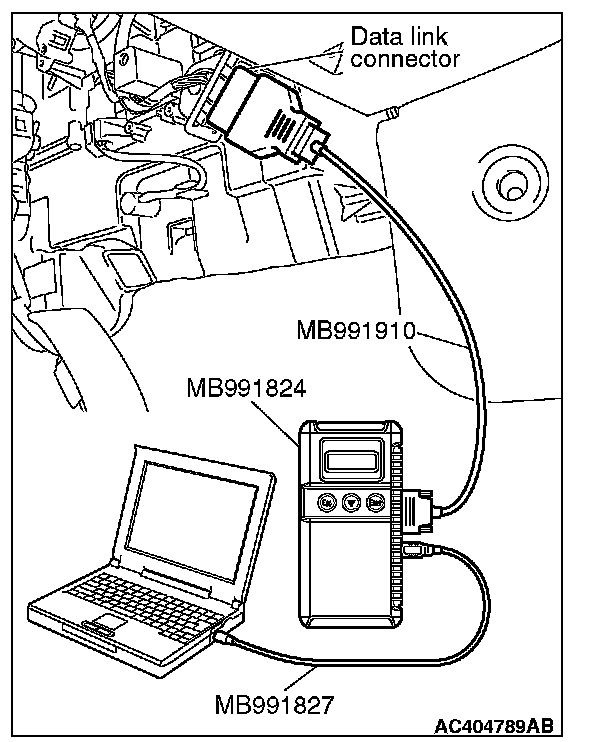 Data link connector

MB991910

MB991824

MB991827

AC404789AB