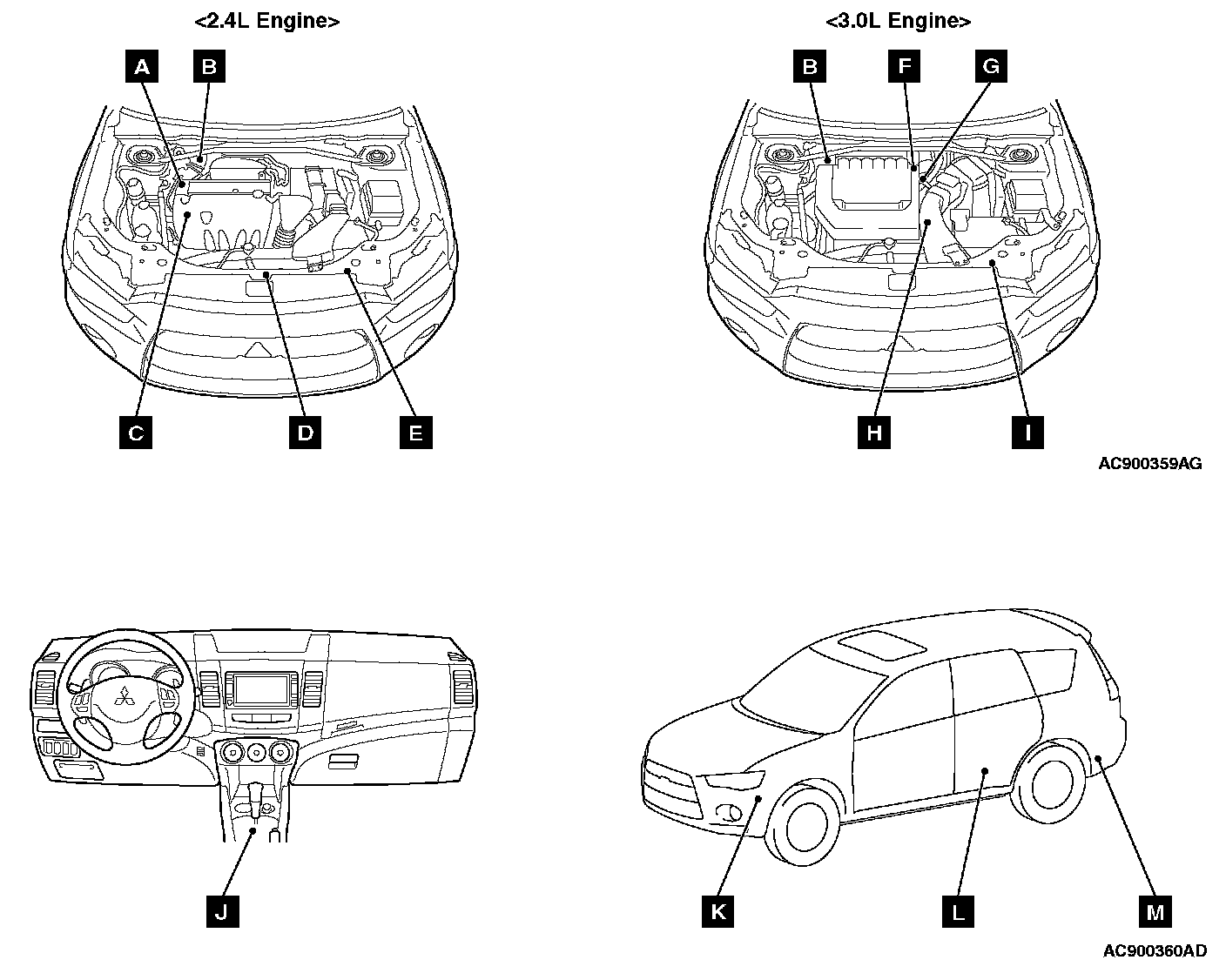 <2.4L Engine>

A
B
C
D
E

<3.0L Engine>

B
F
G
H
I

AC900359AG

J

K
L
M

AC900360AD