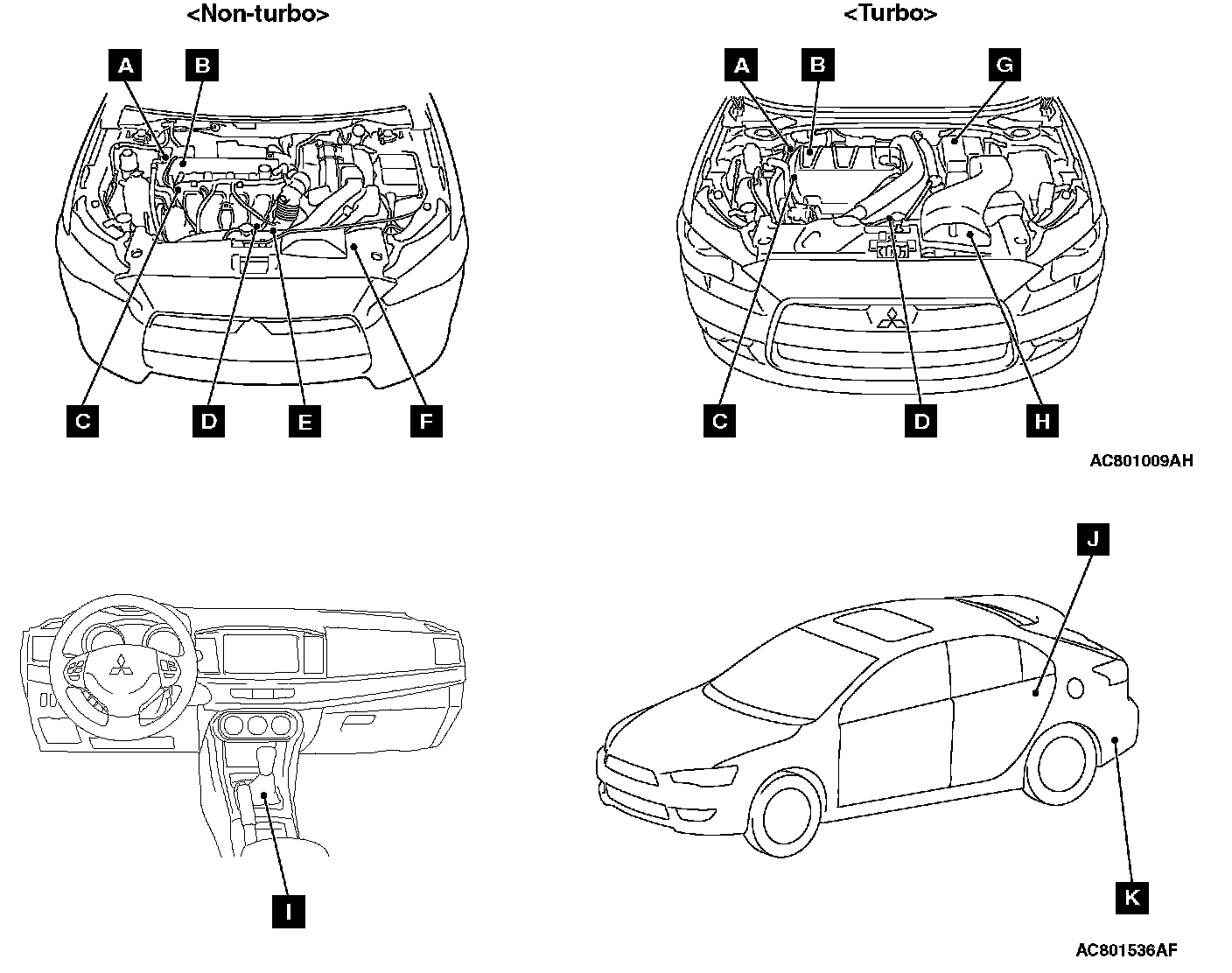 <Non-turbo>

A
B
C
D
E
F

<Turbo>

A
B
G
C
D
H

AC801009AH

I

J
K

AC801536AF