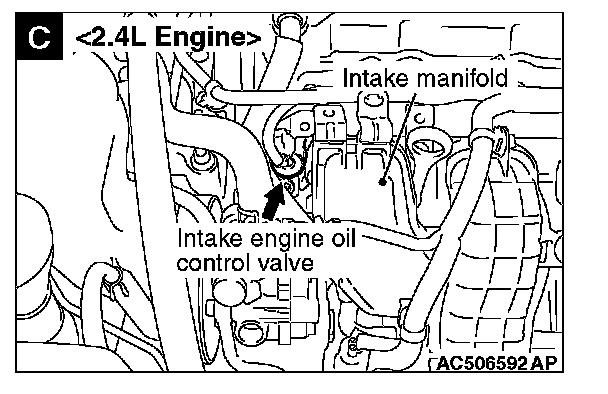 C <2.4L Engine>

Intake manifold

Intake engine oil control valve

AC506592 AP