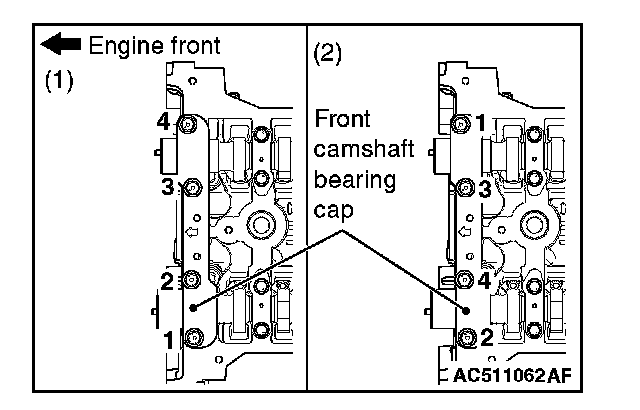 Engine front
(1)
4
3
2
1
(2)
Front camshaft bearing cap
1
3
4
2
AC511062AF