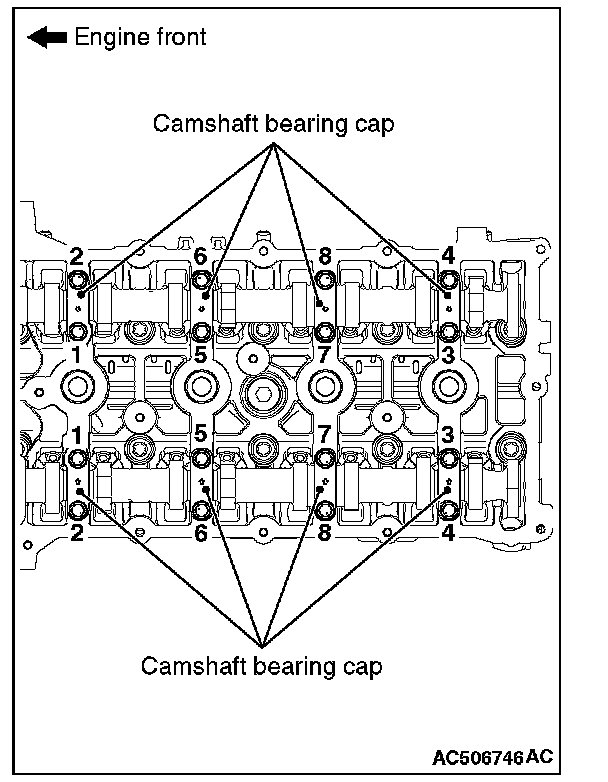 Engine front

Camshaft bearing cap

2 6 8 4

1 5 7 3

1 5 7 3

2 6 8 4

Camshaft bearing cap

AC506746AC