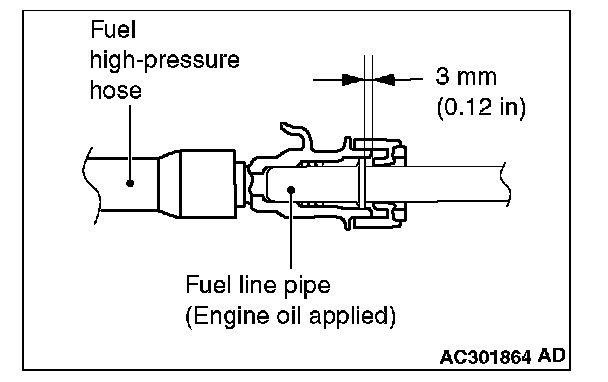 Fuel high-pressure hose

3 mm (0.12 in)

Fuel line pipe (Engine oil applied)

AC301864 AD