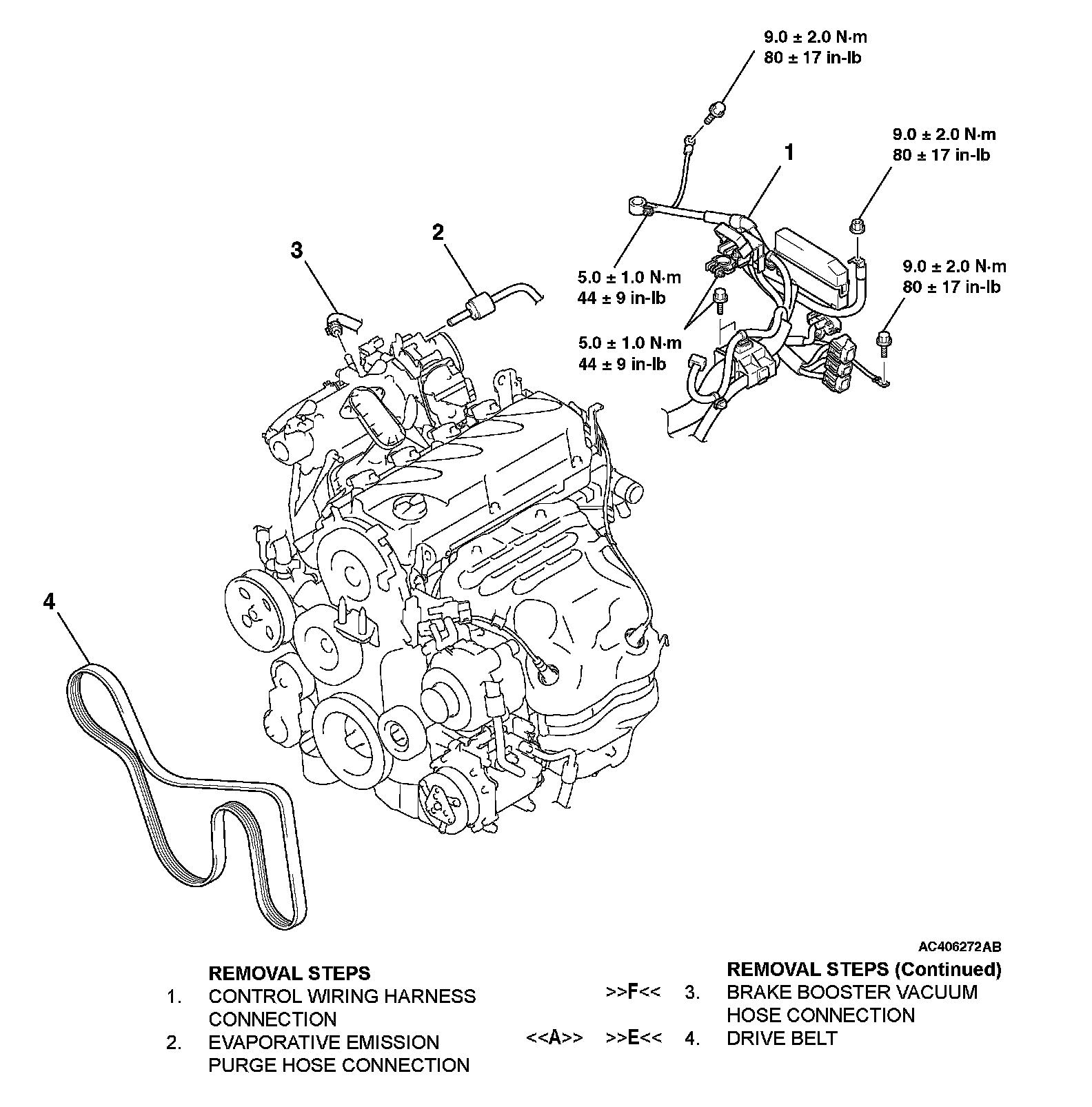 9.0 ± 2.0 N·m
80 ± 17 in-lb

9.0 ± 2.0 N·m
80 ± 17 in-lb

1

2

3

5.0 ± 1.0 N·m
44 ± 9 in-lb

9.0 ± 2.0 N·m
80 ± 17 in-lb

5.0 ± 1.0 N·m
44 ± 9 in-lb

4

AC406272AB

REMOVAL STEPS
1. CONTROL WIRING HARNESS CONNECTION
2. EVAPORATIVE EMISSION PURGE HOSE CONNECTION

REMOVAL STEPS (Continued)
>>F<< 3. BRAKE BOOSTER VACUUM HOSE CONNECTION
<<A>> >>E<< 4. DRIVE BELT