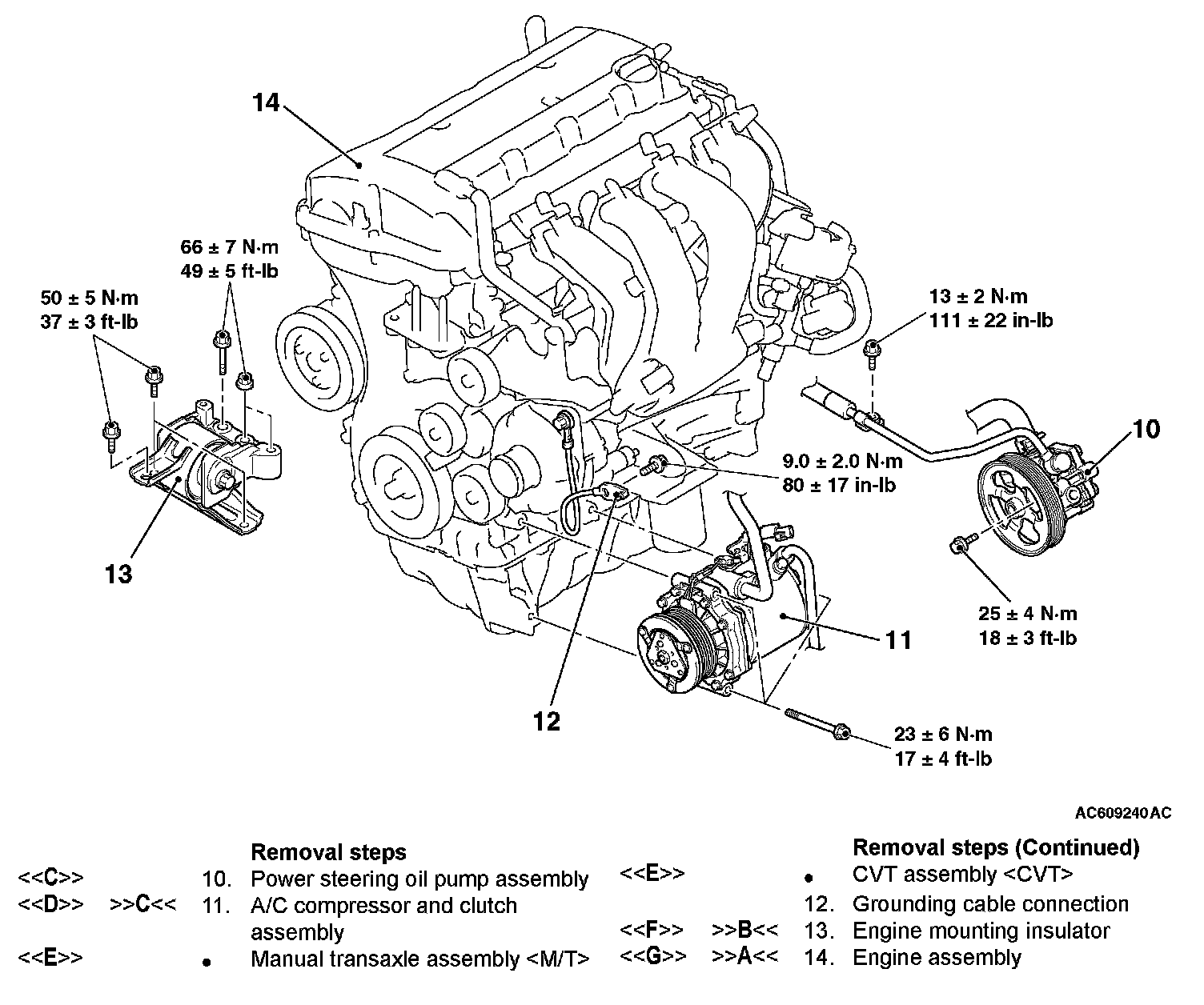 14

66 ± 7 N·m
49 ± 5 ft-lb

50 ± 5 N·m
37 ± 3 ft-lb

13 ± 2 N·m
111 ± 22 in-lb

10

9.0 ± 2.0 N·m
80 ± 17 in-lb

13

25 ± 4 N·m
18 ± 3 ft-lb

11

12

23 ± 6 N·m
17 ± 4 ft-lb

AC609240AC

Removal steps
<<C>> 10. Power steering oil pump assembly
<<D>> >>C<< 11. A/C compressor and clutch assembly
<<E>> • Manual transaxle assembly <M/T>

Removal steps (Continued)
<<E>> • CVT assembly <CVT>
12. Grounding cable connection
<<F>> >>B<< 13. Engine mounting insulator
<<G>> >>A<< 14. Engine assembly