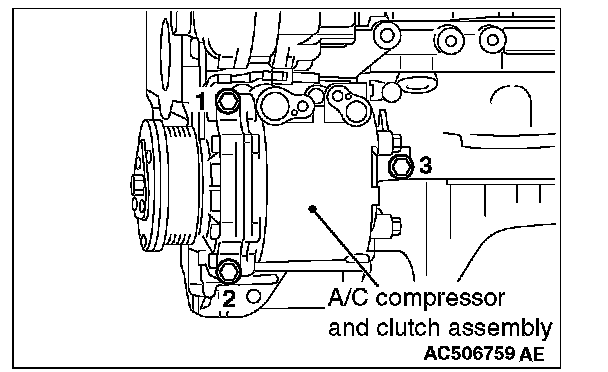 1
3
2
A/C compressor and clutch assembly
AC506759 AE