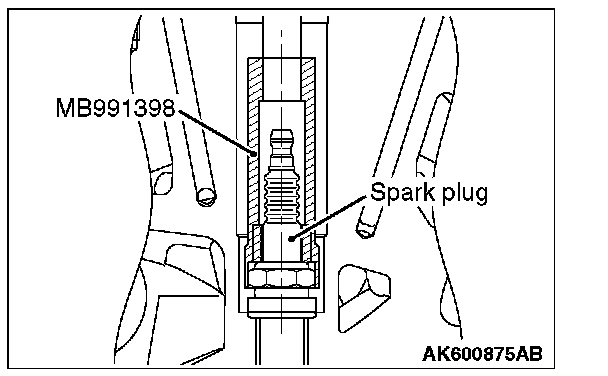 MB991398

Spark plug

AK600875AB