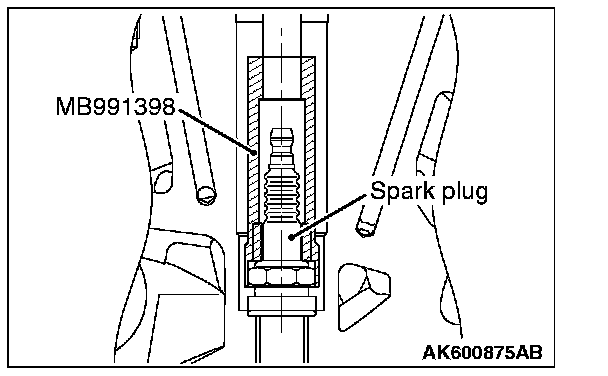 MB991398

Spark plug

AK600875AB