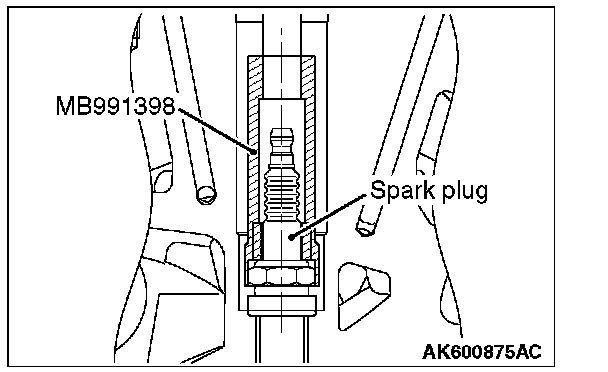 MB991398

Spark plug

AK600875AC