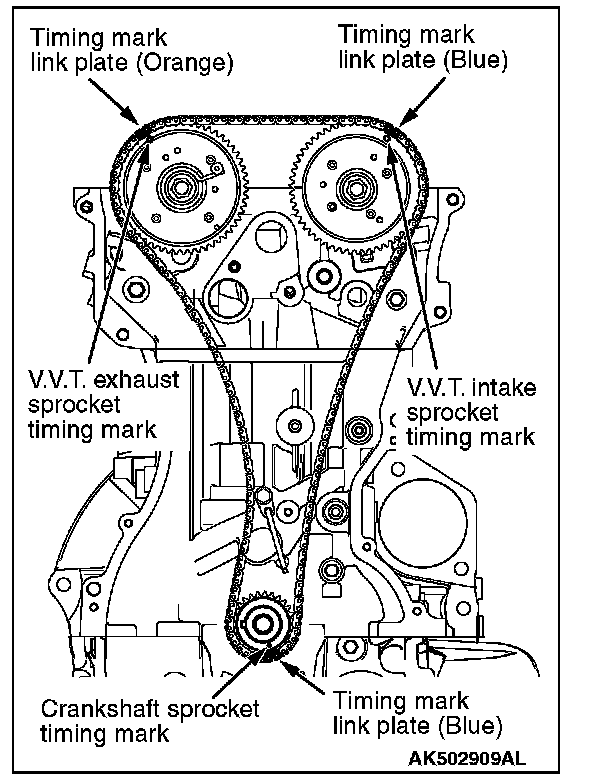 Timing mark link plate (Orange)

Timing mark link plate (Blue)

V.V.T. exhaust sprocket timing mark

V.V.T. intake sprocket timing mark

Crankshaft sprocket timing mark

Timing mark link plate (Blue)

AK502909AL