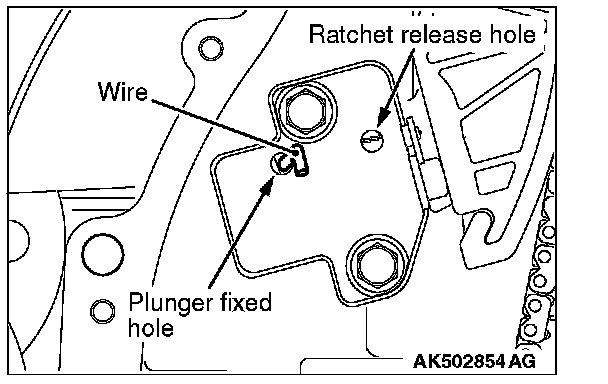 Ratchet release hole

Wire

Plunger fixed hole

AK502854 AG