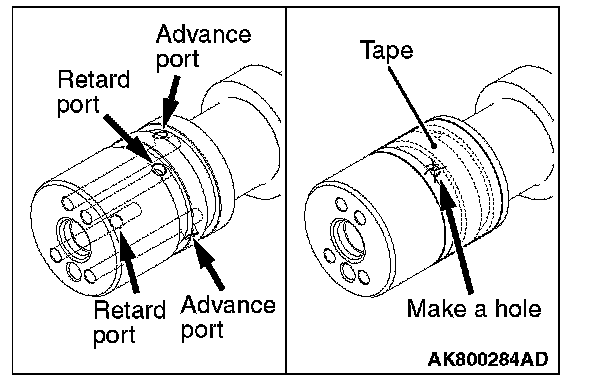 Advance port

Retard port

Retard port

Advance port

Tape

Make a hole

AK800284AD