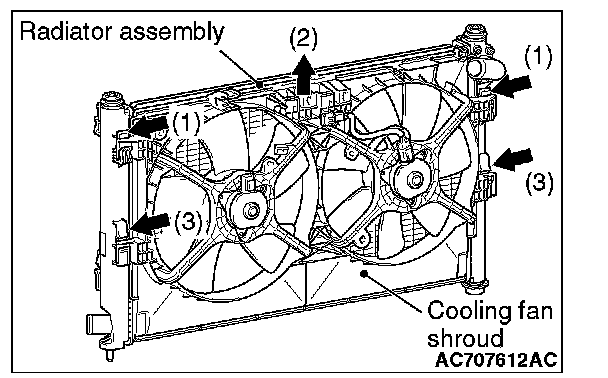 Radiator assembly
(2)
(1)
(1)
(3)
(3)
Cooling fan shroud
AC707612AC