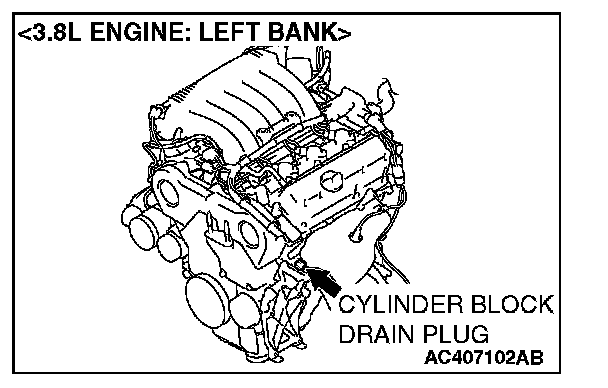 <3.8L ENGINE: LEFT BANK>

CYLINDER BLOCK DRAIN PLUG

AC407102AB