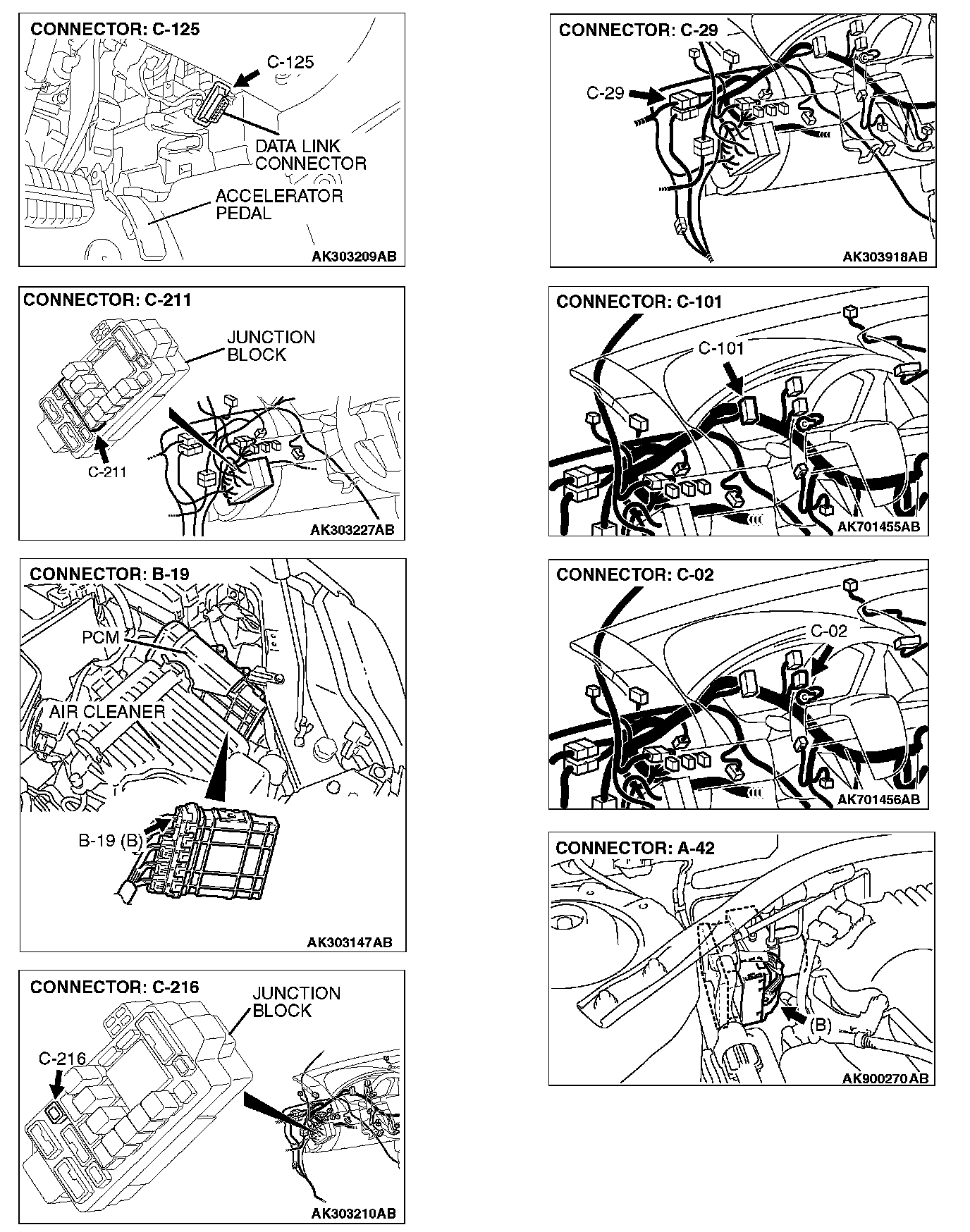 CONNECTOR: C-125

C-125

DATA LINK CONNECTOR

ACCELERATOR PEDAL

AK303209AB

CONNECTOR: C-211

JUNCTION BLOCK

C-211

AK303227AB

CONNECTOR: B-19

PCM

AIR CLEANER

B-19 (B)

AK303147AB

CONNECTOR: C-216

JUNCTION BLOCK

C-216

AK303210AB

CONNECTOR: C-29

C-29

AK303918AB

CONNECTOR: C-101

C-101

AK701455AB

CONNECTOR: C-02

C-02

AK701456AB

CONNECTOR: A-42

(B)

AK900270AB