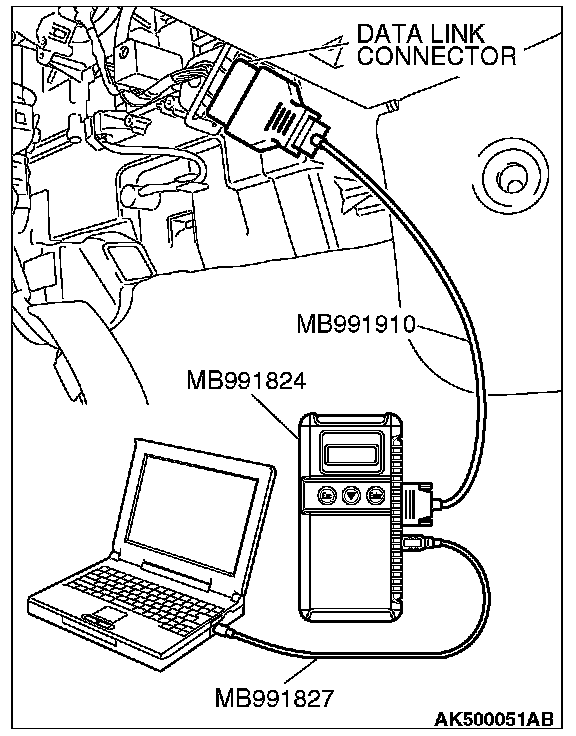 DATA LINK CONNECTOR

MB991910

MB991824

MB991827

AK500051AB