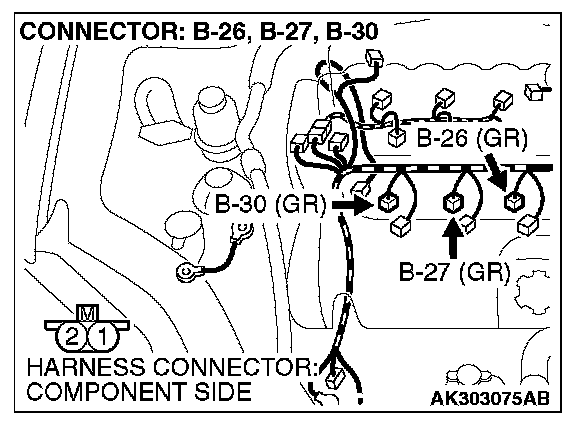 CONNECTOR: B-26, B-27, B-30

B-26 (GR)

B-30 (GR)

B-27 (GR)

M

2 1

HARNESS CONNECTOR: COMPONENT SIDE

AK303075AB