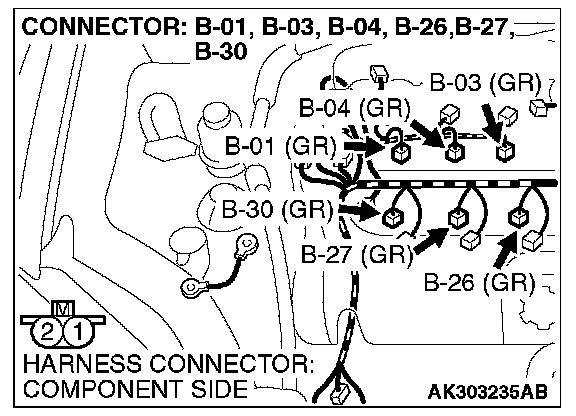 CONNECTOR: B-01, B-03, B-04, B-26,B-27, B-30

B-03 (GR)
B-04 (GR)
B-01 (GR)
B-30 (GR)
B-27 (GR)
B-26 (GR)

M
2 1

HARNESS CONNECTOR: COMPONENT SIDE

AK303235AB