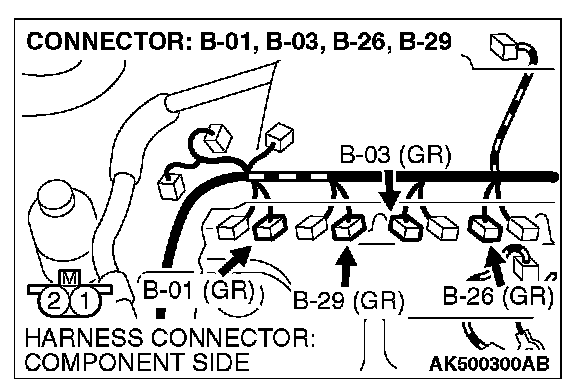 CONNECTOR: B-01, B-03, B-26, B-29

B-03 (GR)

M
2 1

B-01 (GR)

B-29 (GR)

B-26 (GR)

HARNESS CONNECTOR:
COMPONENT SIDE

AK500300AB