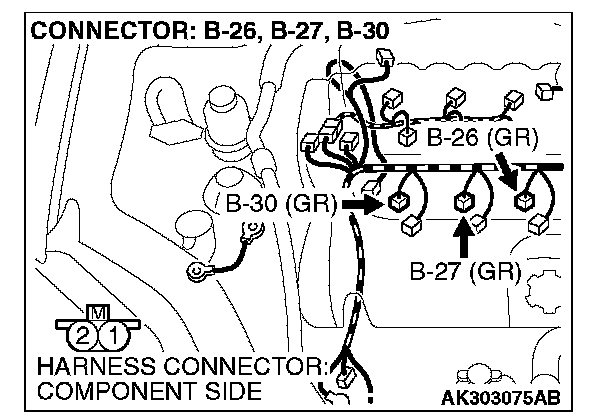 CONNECTOR: B-26, B-27, B-30

B-26 (GR)

B-30 (GR)

B-27 (GR)

M

2 1

HARNESS CONNECTOR: COMPONENT SIDE

AK303075AB