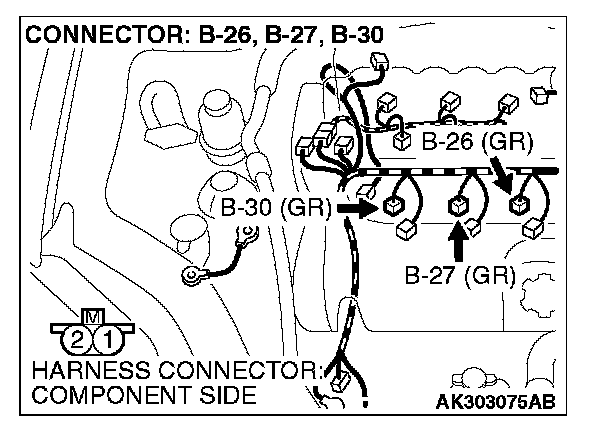 CONNECTOR: B-26, B-27, B-30

B-26 (GR)

B-30 (GR)

B-27 (GR)

M
2 1

HARNESS CONNECTOR:
COMPONENT SIDE

AK303075AB