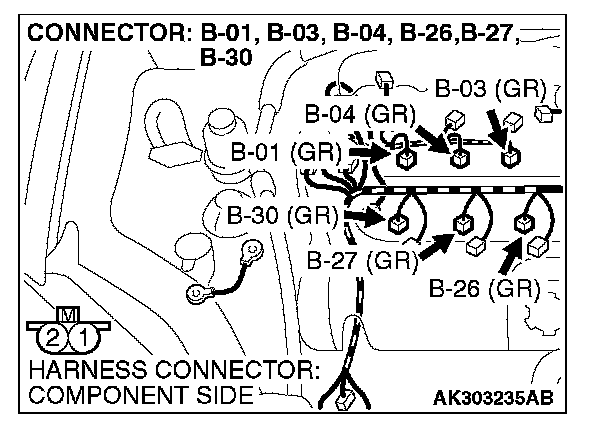 CONNECTOR: B-01, B-03, B-04, B-26,B-27, B-30

B-03 (GR)
B-04 (GR)
B-01 (GR)
B-30 (GR)
B-27 (GR)
B-26 (GR)

M
2 1

HARNESS CONNECTOR: COMPONENT SIDE

AK303235AB