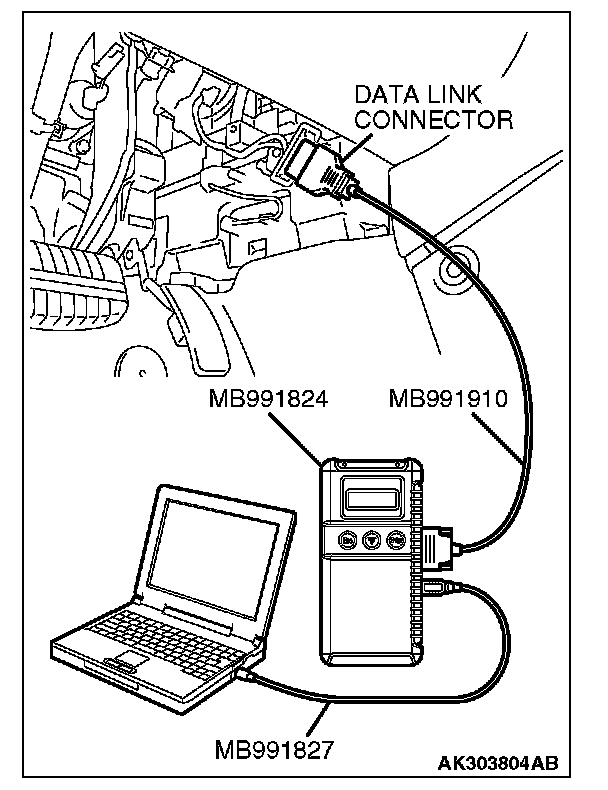 DATA LINK CONNECTOR

MB991824

MB991910

MB991827

AK303804AB